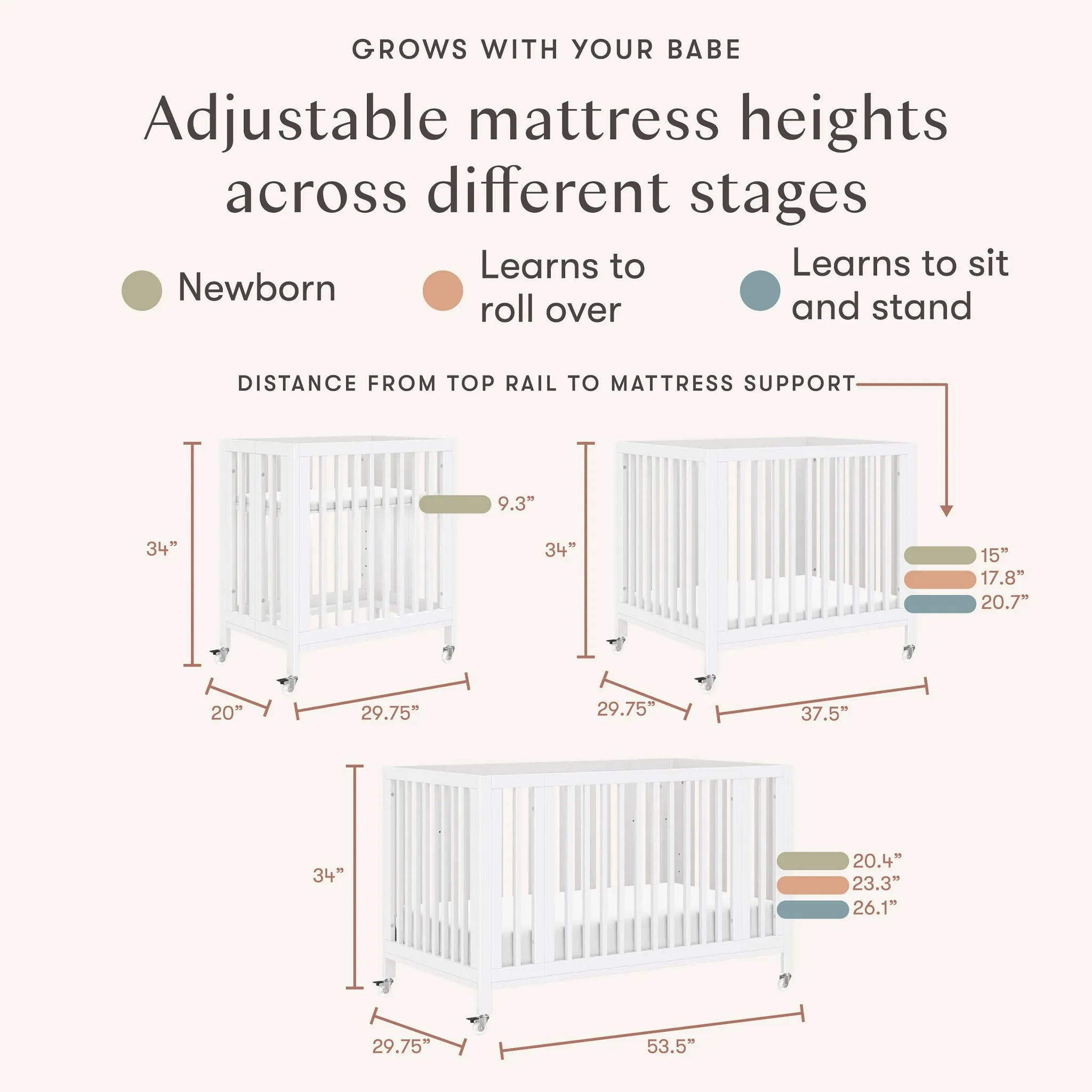 GROWS WITH YOUR BABE

Adjustable mattress heights across different stages

Newborn

Learns to roll over

Learns to sit and stand

DISTANCE FROM TOP RAIL TO MATTRESS SUPPORT

34”

9.3”

20”

29.75”

34”

15”

17.8”

20.7”

29.75”

37.5”

34”

20.4”

23.3”

26.1”

29.75”

53.5”